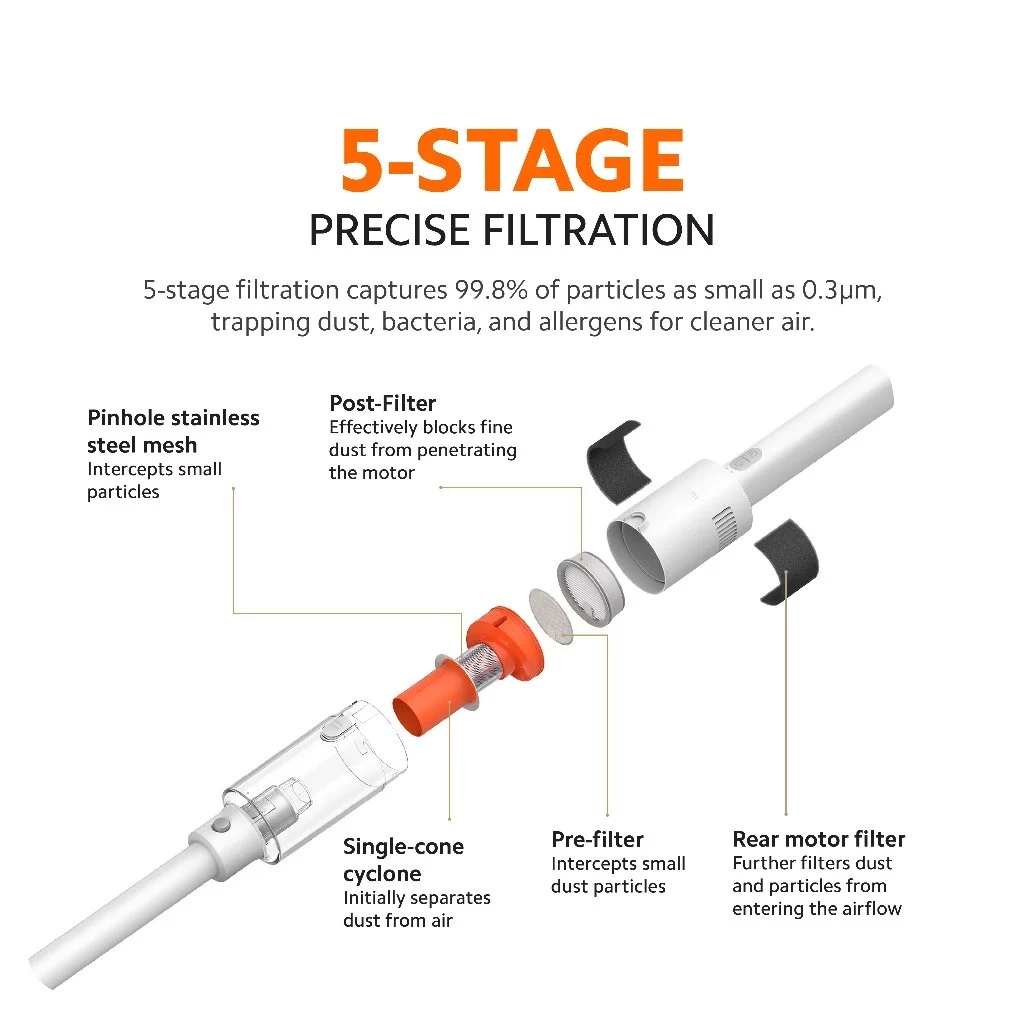 5-STAGE
PRECISE FILTRATION

5-stage filtration captures 99.8% of particles as small as 0.3μm, trapping dust, bacteria, and allergens for cleaner air.

Pinhole stainless steel mesh
Intercepts small particles

Post-Filter
Effectively blocks fine dust from penetrating the motor

Single-cone cyclone
Initially separates dust from air

Pre-filter
Intercepts small dust particles

Rear motor filter
Further filters dust and particles from entering the airflow